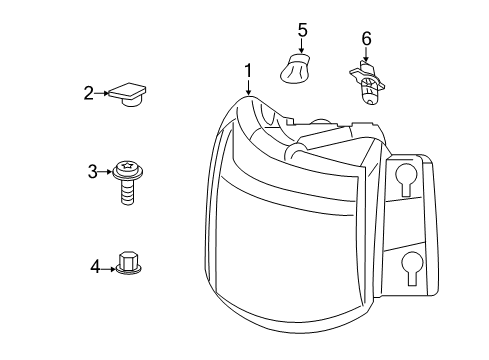 5
6
1
2
3
4