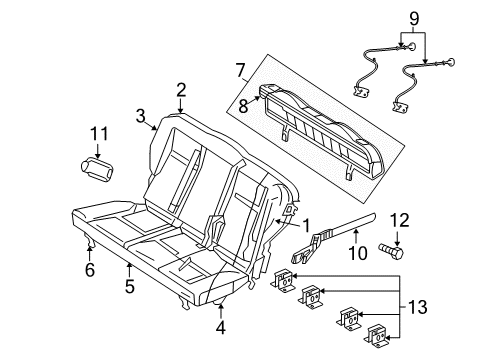 9
7
8
2
3
11
1
12
10
6
5
13
4