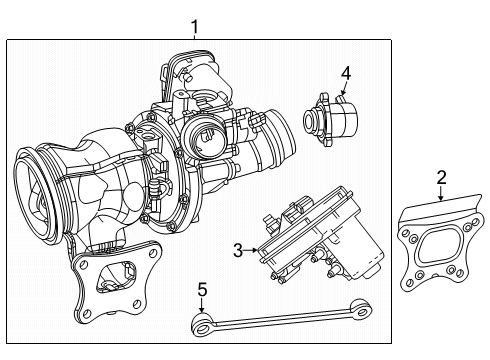 1
4
2
3
5