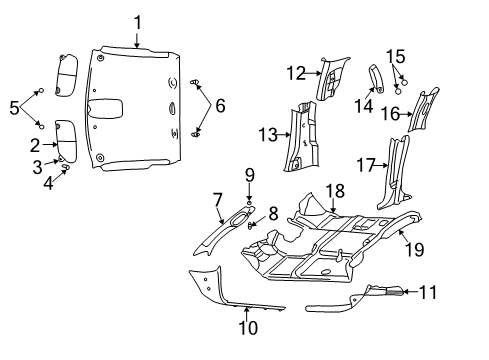 1
5
6
2
3
4
12
15
14
16
13
17
9
7
8
18
19
11
10