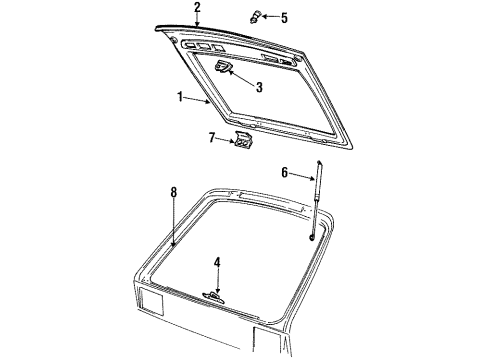 2
5
3
1
7
6
8
4