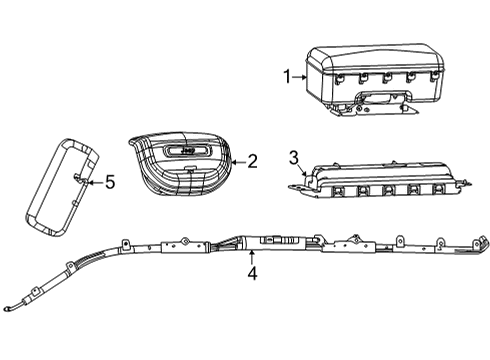 1
Jeep
2
3
5
4