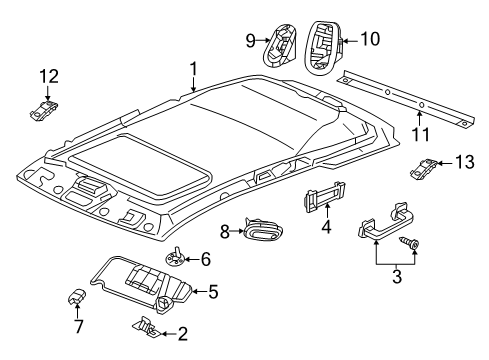 9
10
12
1
11
13
4
8
3
6
5
7
2