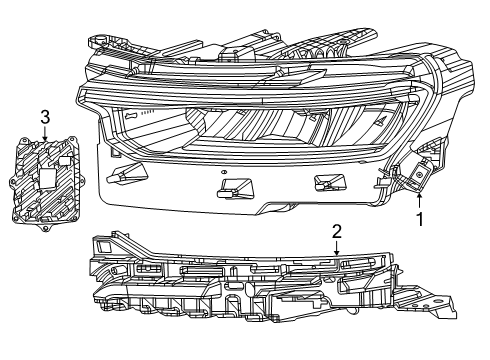 3
1
2