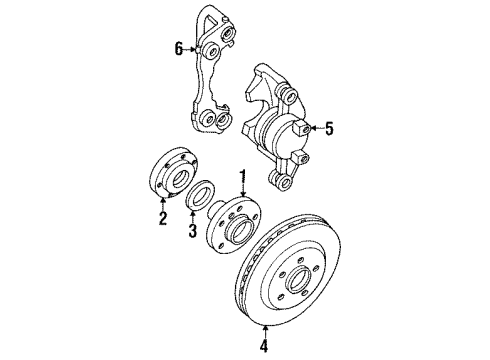 6
5
1
2
3
4