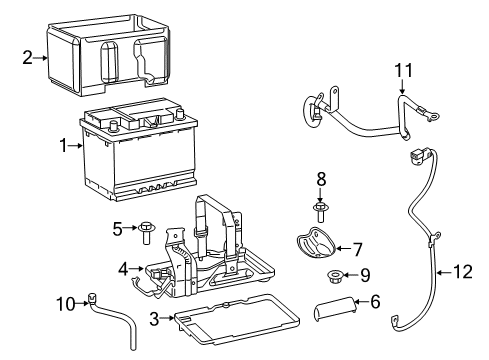 2
11
1
8
5
7
4
9
12
10
6
3