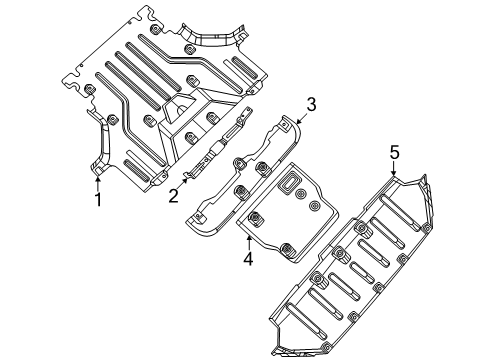 3
5
1
2
4