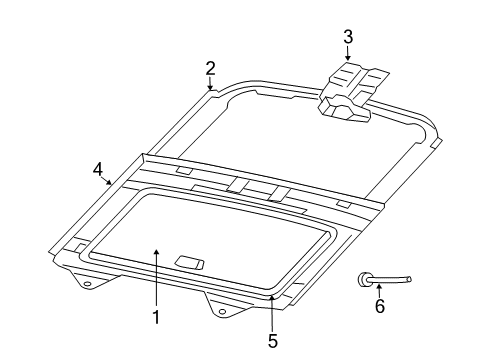 3
2
4
1
5
6