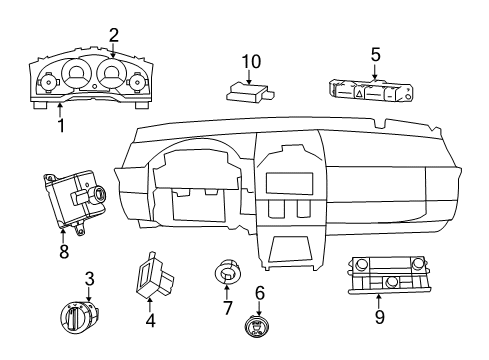 2
10
5
1
8
3
4
7
6
9