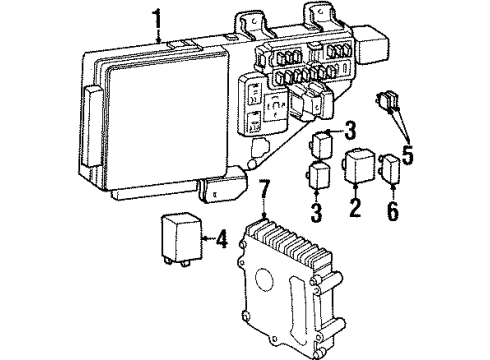 1
3
5
3
2
6
7
4