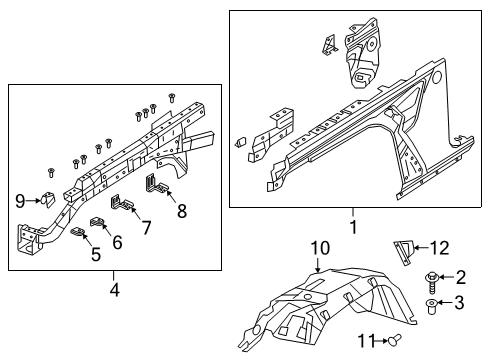 9
8
7
6
5
4
1
10
12
2
3
11