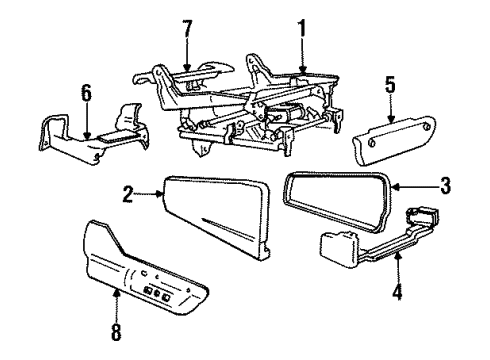 7
1
6
5
2
3
4
8