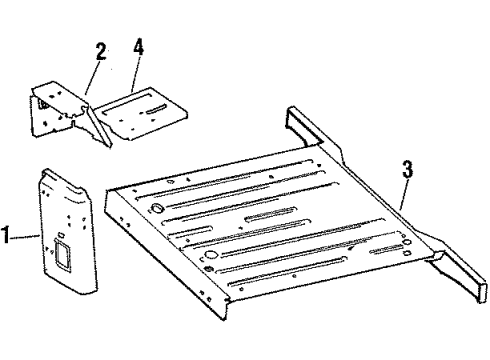 2
4
3
1