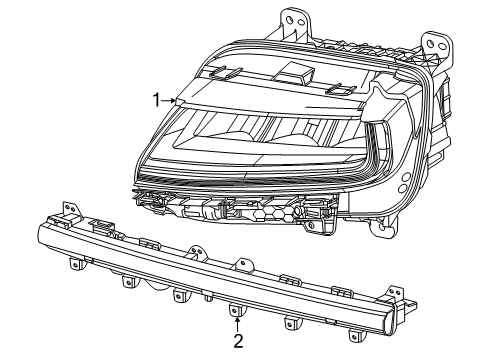 1
2