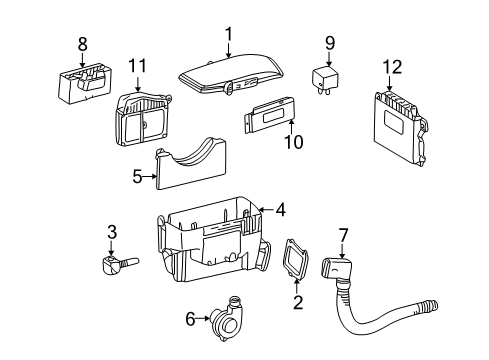 8
11
1
9
12
10
5
4
3
7
2
6