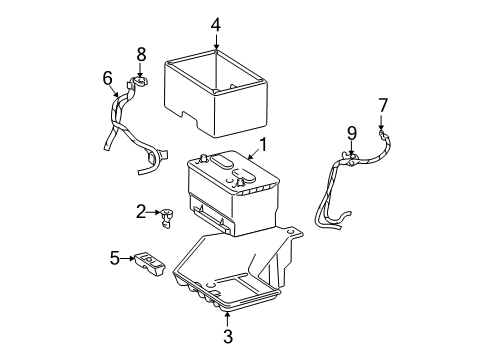 4
8
6
7
9
1
2
5
3