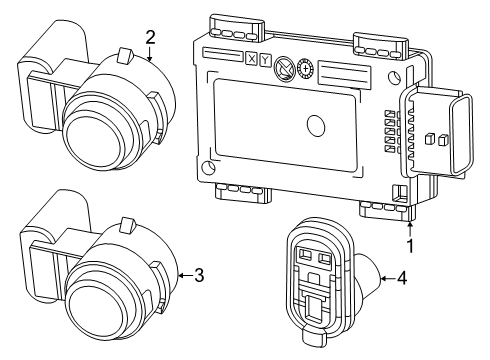 2
X Y
1
3
4