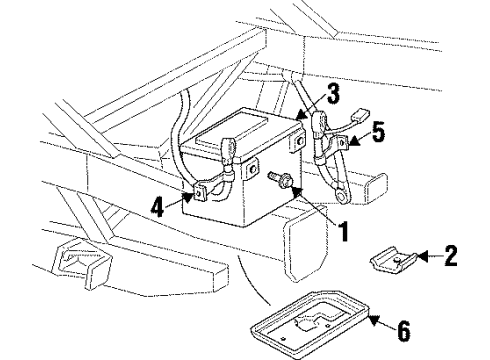 3
5
4
1
2
6