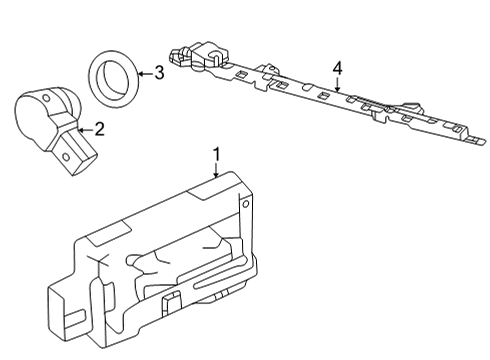 3
4
2
1