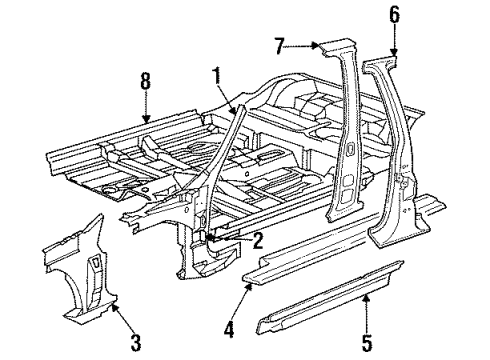 6
7
8
1
2
3
4
5