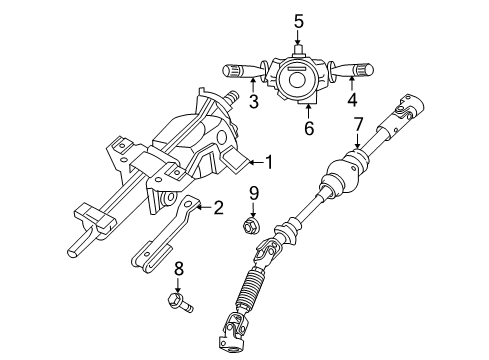 5
3
4
6
7
1
9
2
8