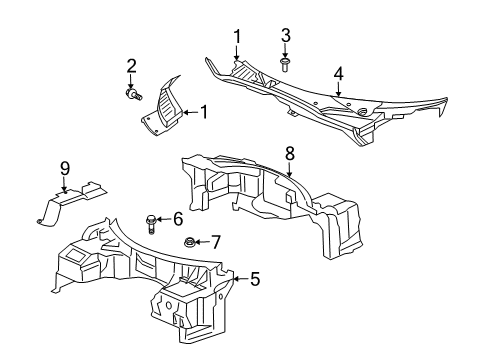 1
3
2
4
1
8
9
6
7
5