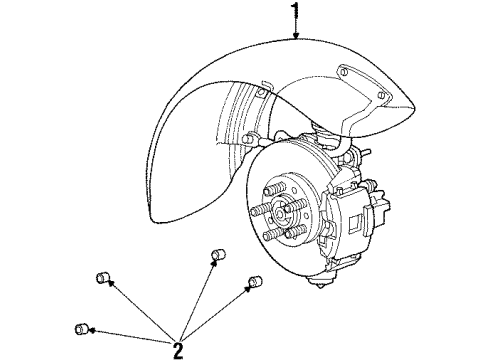 1

2