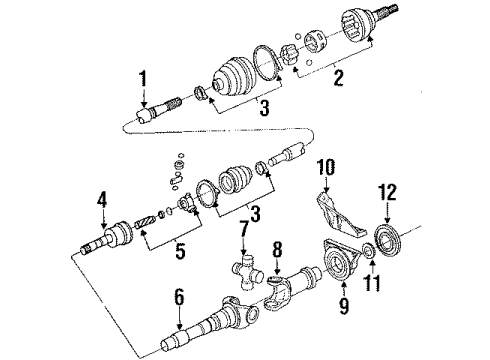 1
2
3
10
12
4
3
5
7
8
11
9
6