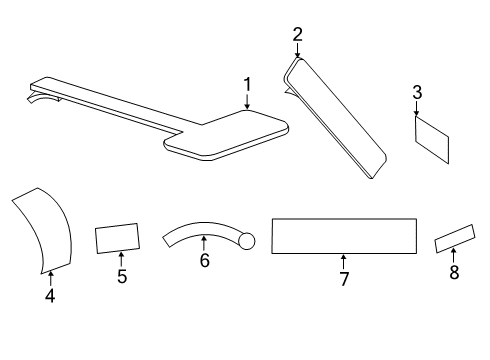 1
2
3
4
5
6
7
8