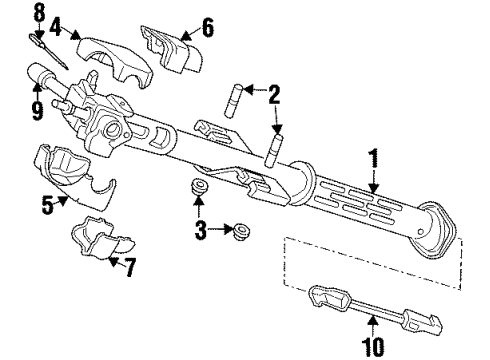 8
4
6
9
2
1
5
3
7
10