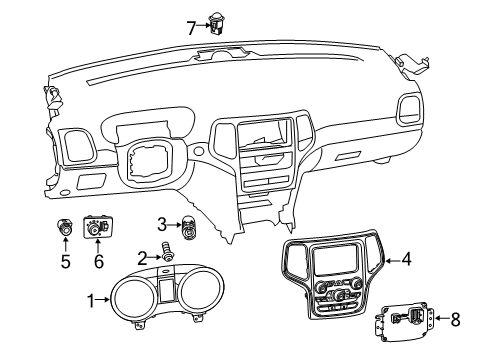 7
3
5
6
2
4
1
8