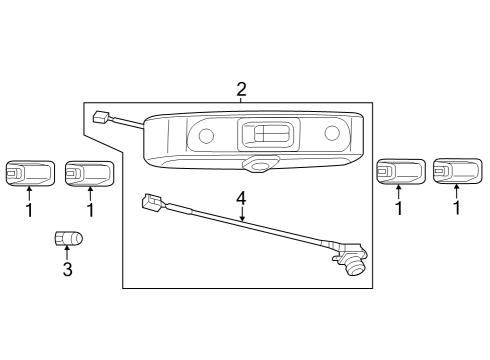 2
1
1
4
1
1
3