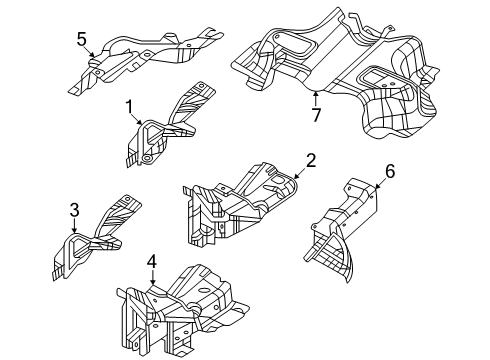 5
7
1
2
6
3
4