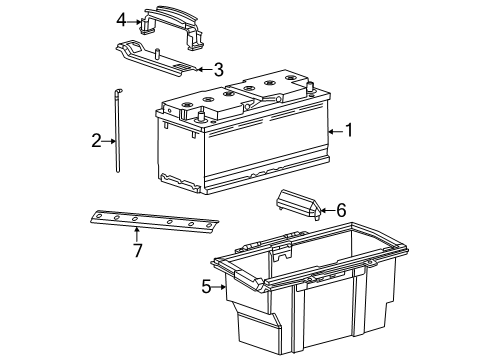 4
3
2
1
6
7
5