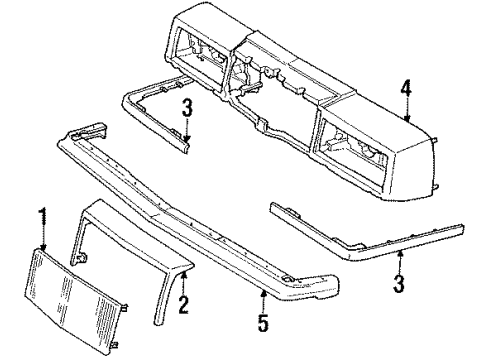 4
3
1
2
5
3