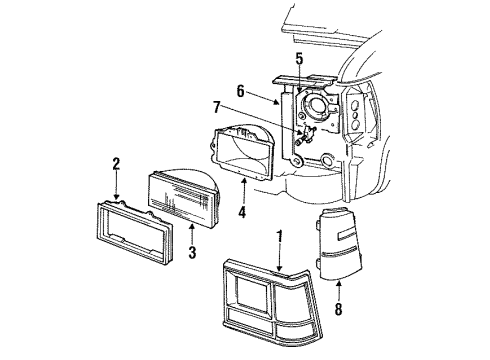 5
6
7
2
4
3
1
8