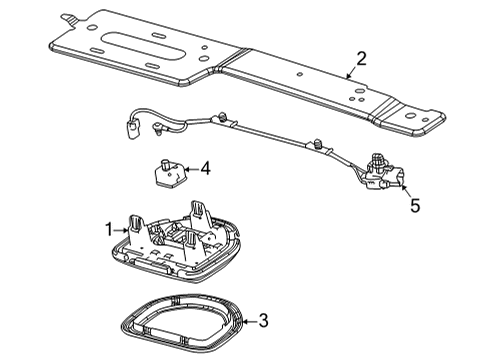 2
4
5
1
3