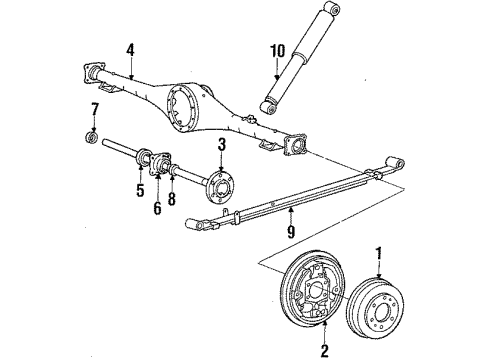 4
10
7
3
5
6
8
9
1
2