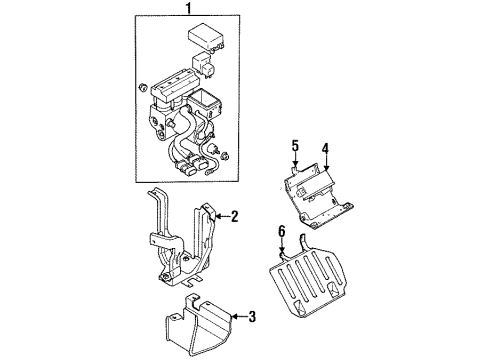 1
5
4
2
6
3