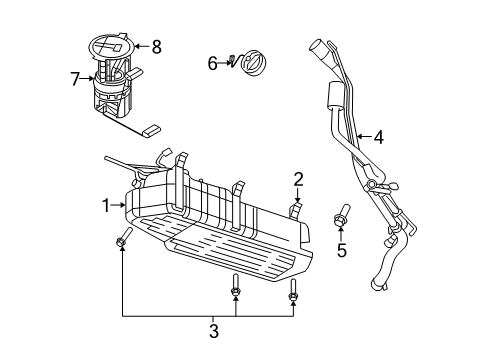 8
6
7
4
2
1
5
3