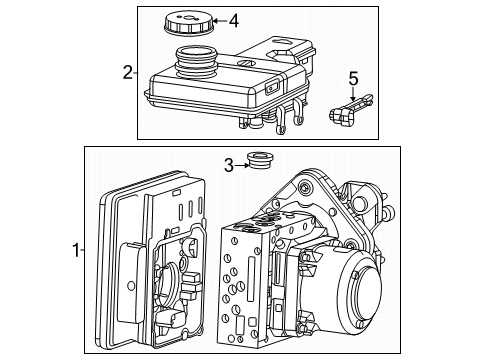 4
2
5
3
1