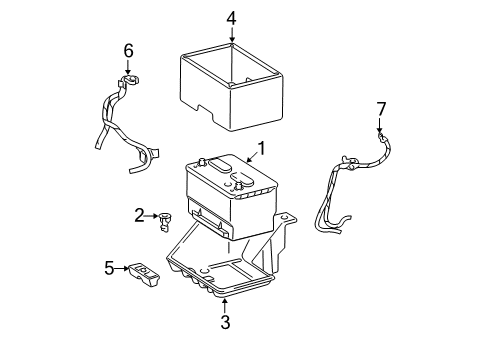 4
6
7
1
2
5
3