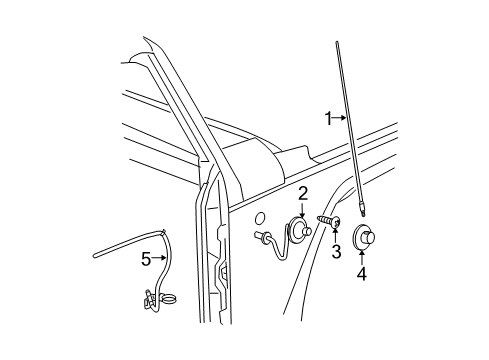 1
2
3
4
5