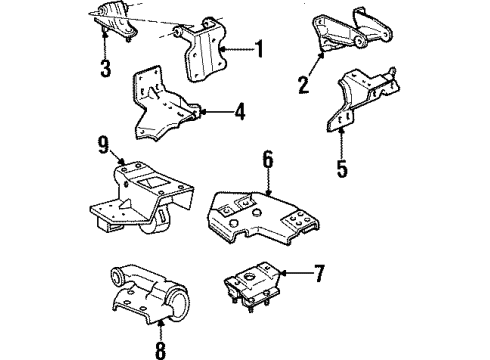 3
1
2
4
5
9
6
7
8