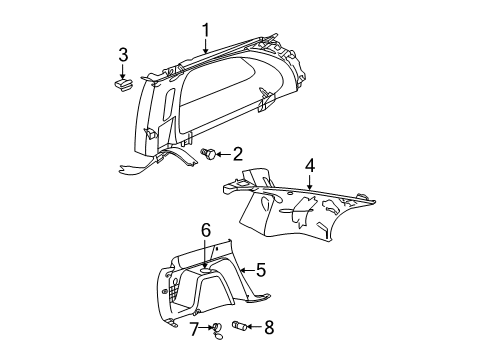 1
3
2
4
6
5
7
8