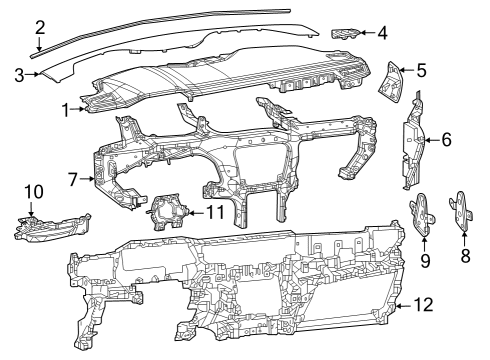 2
4
3
5
1
6
7
10
11
9
8
12