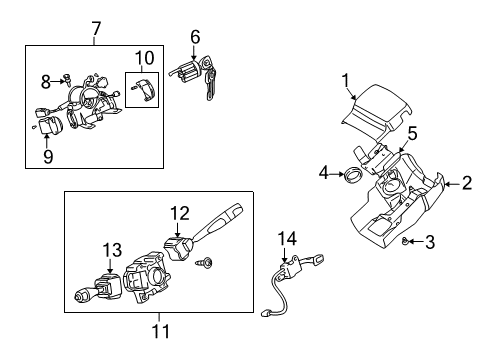 7
6
10
8
9
1
5
4
2
3
12
13
14
11