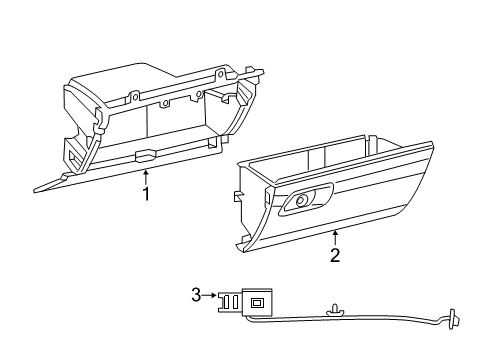 1
2
3