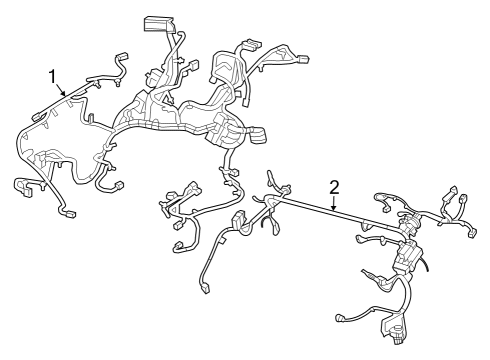 1

2