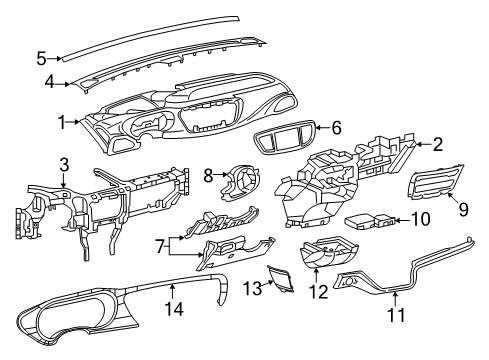 5
4
1
6
2
3
8
9
10
7
13
12
14
11